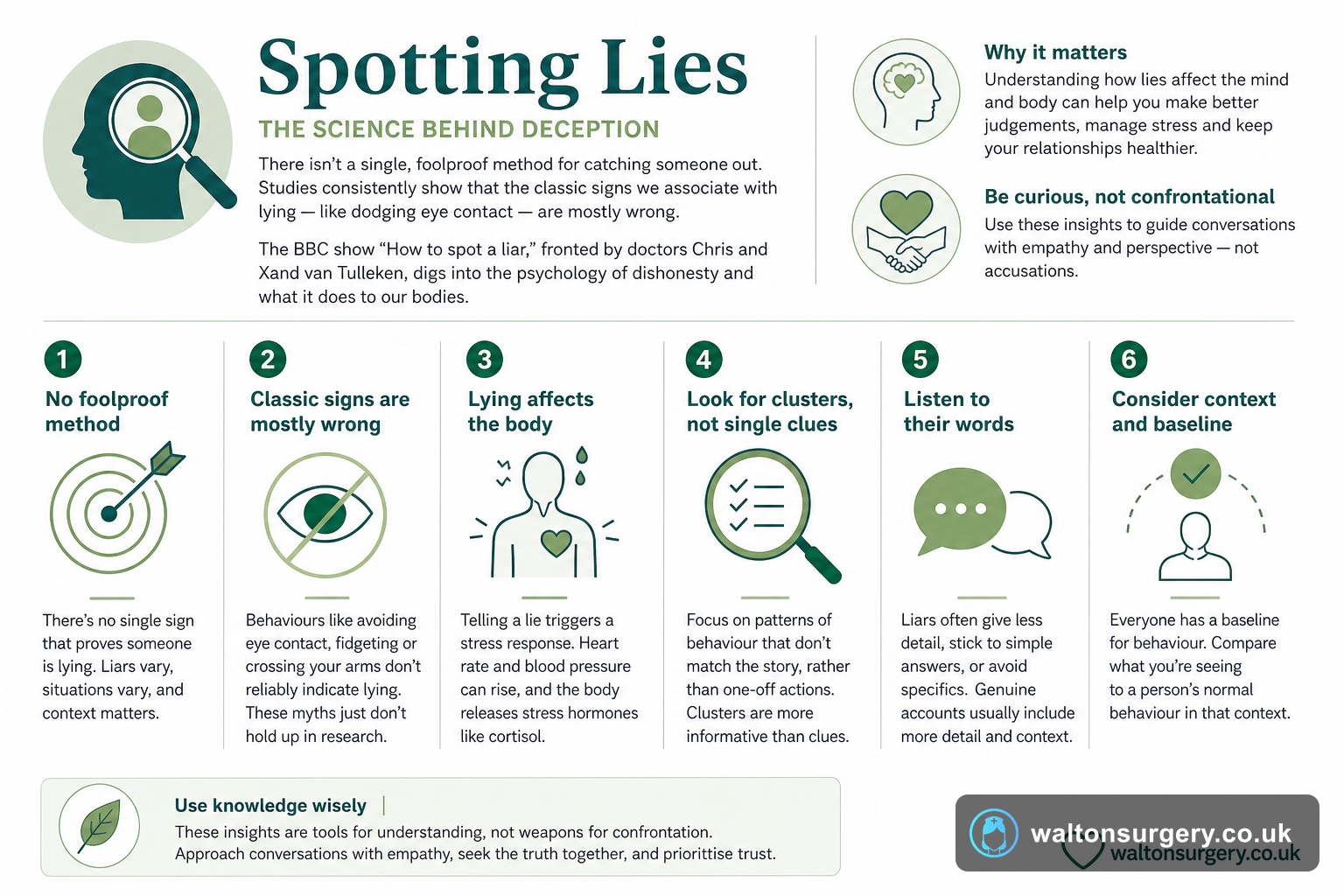 Spotting Lies

THE SCIENCE BEHIND DECEPTION

There isn't a single, foolproof method for catching someone out. Studies consistently show that the classic signs we associate with lying — like dodging eye contact — are mostly wrong.

The BBC show "How to spot a liar," fronted by doctors Chris and Xand van Tulleken, digs into the psychology of dishonesty and what it does to our bodies.

Why it matters

Understanding how lies affect the mind and body can help you make better judgements, manage stress and keep your relationships healthier.

Be curious, not confrontational

Use these insights to guide conversations with empathy and perspective — not accusations.

1

No foolproof method

There's no single sign that proves someone is lying. Liars vary, situations vary, and context matters.

2

Classic signs are mostly wrong

Behaviours like avoiding eye contact, fidgeting or crossing your arms don't reliably indicate lying. These myths just don't hold up in research.

3

Lying affects the body

Telling a lie triggers a stress response. Heart rate and blood pressure can rise, and the body releases stress hormones like cortisol.

4

Look for clusters, not single clues

Focus on patterns of behaviour that don't match the story, rather than one-off actions. Clusters are more informative than clues.

5

Listen to their words

Liars often give less detail, stick to simple answers, or avoid specifics. Genuine accounts usually include more detail and context.

6

Consider context and baseline

Everyone has a baseline for behaviour. Compare what you're seeing to a person's normal behaviour in that context.

Use knowledge wisely

These insights are tools for understanding, not weapons for confrontation. Approach conversations with empathy, seek the truth together, and priorittise trust.

waltonsurgery.co.uk
waltonsurgery.co.uk